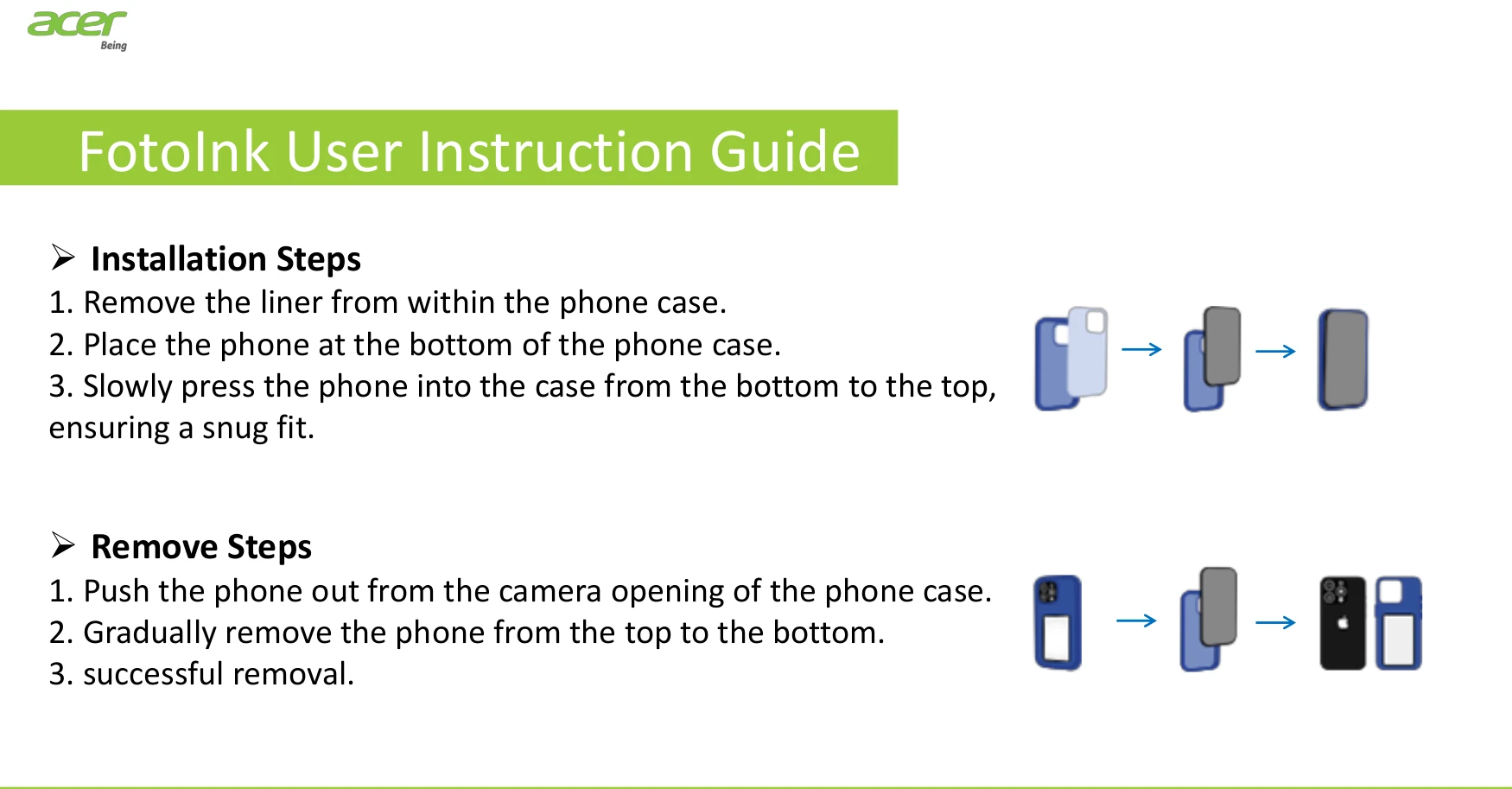 acer
Being

FotoInk User Instruction Guide

➢ Installation Steps
1. Remove the liner from within the phone case.
2. Place the phone at the bottom of the phone case.
3. Slowly press the phone into the case from the bottom to the top, ensuring a snug fit.

➢ Remove Steps
1. Push the phone out from the camera opening of the phone case.
2. Gradually remove the phone from the top to the bottom.
3. successful removal.